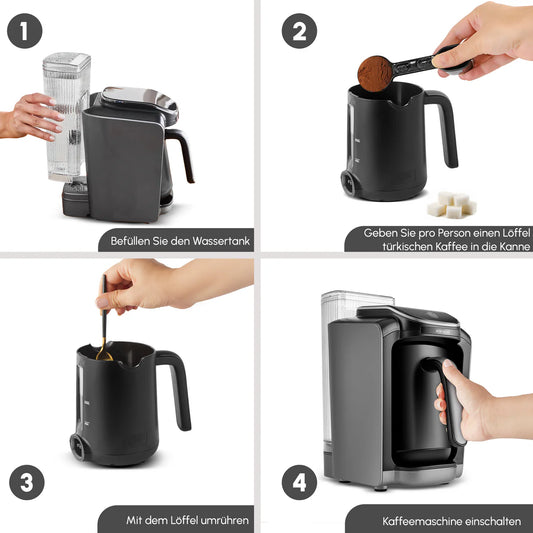 1

Befüllen Sie den Wassertank

2

Geben Sie pro Person einen Löffel türkischen Kaffee in die Kanne

3

Mit dem Löffel umrühren

4

Kaffeemaschine einschalten